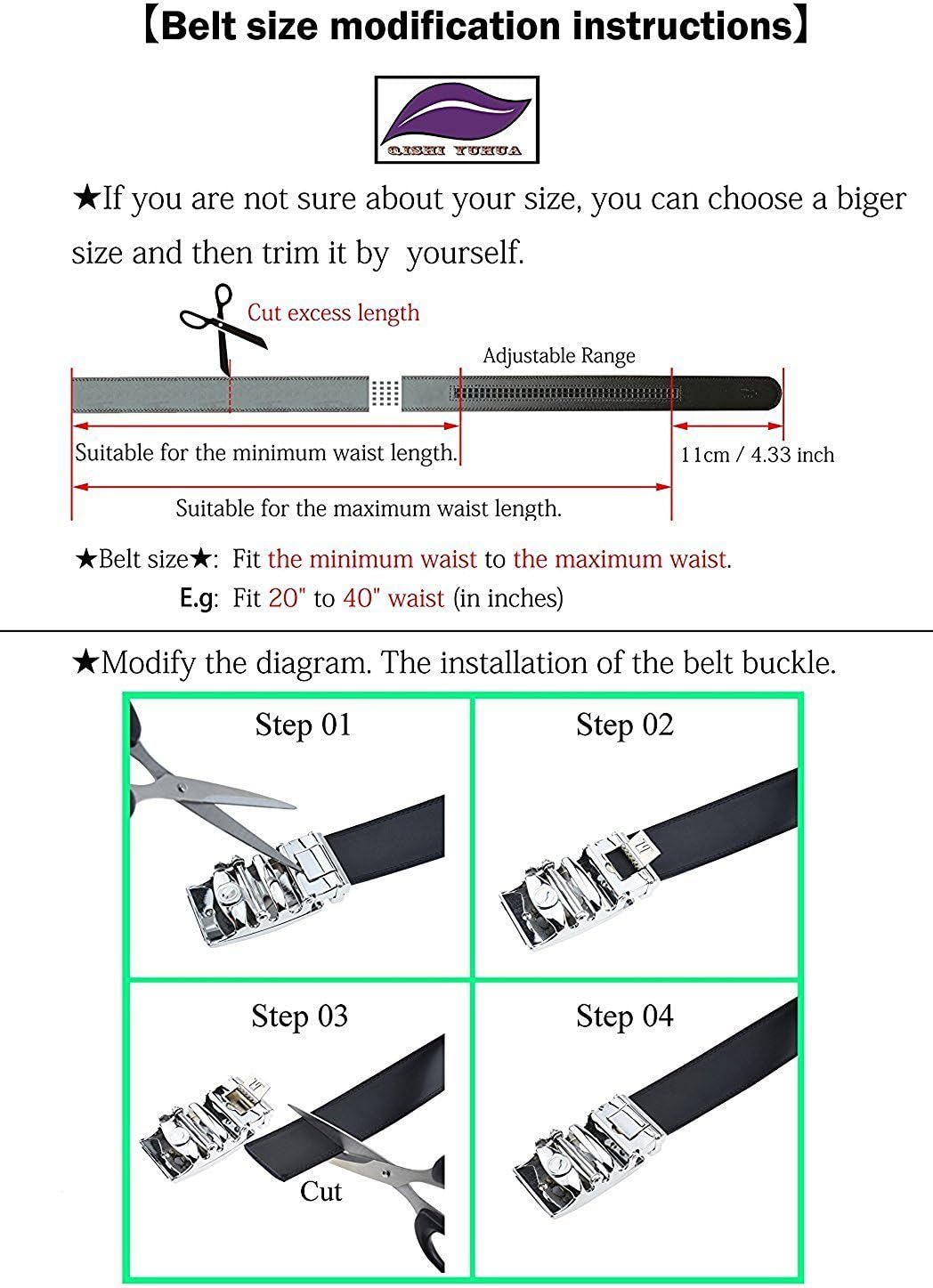 【Belt size modification instructions】

QISHI YUHUA

★If you are not sure about your size, you can choose a biger size and then trim it by yourself.

Cut excess length

Adjustable Range

Suitable for the minimum waist length.

11cm / 4.33 inch

Suitable for the maximum waist length.

★Belt size★: Fit the minimum waist to the maximum waist.
E.g: Fit 20" to 40" waist (in inches)

★Modify the diagram. The installation of the belt buckle.

Step 01

Step 02

Step 03

Cut

Step 04