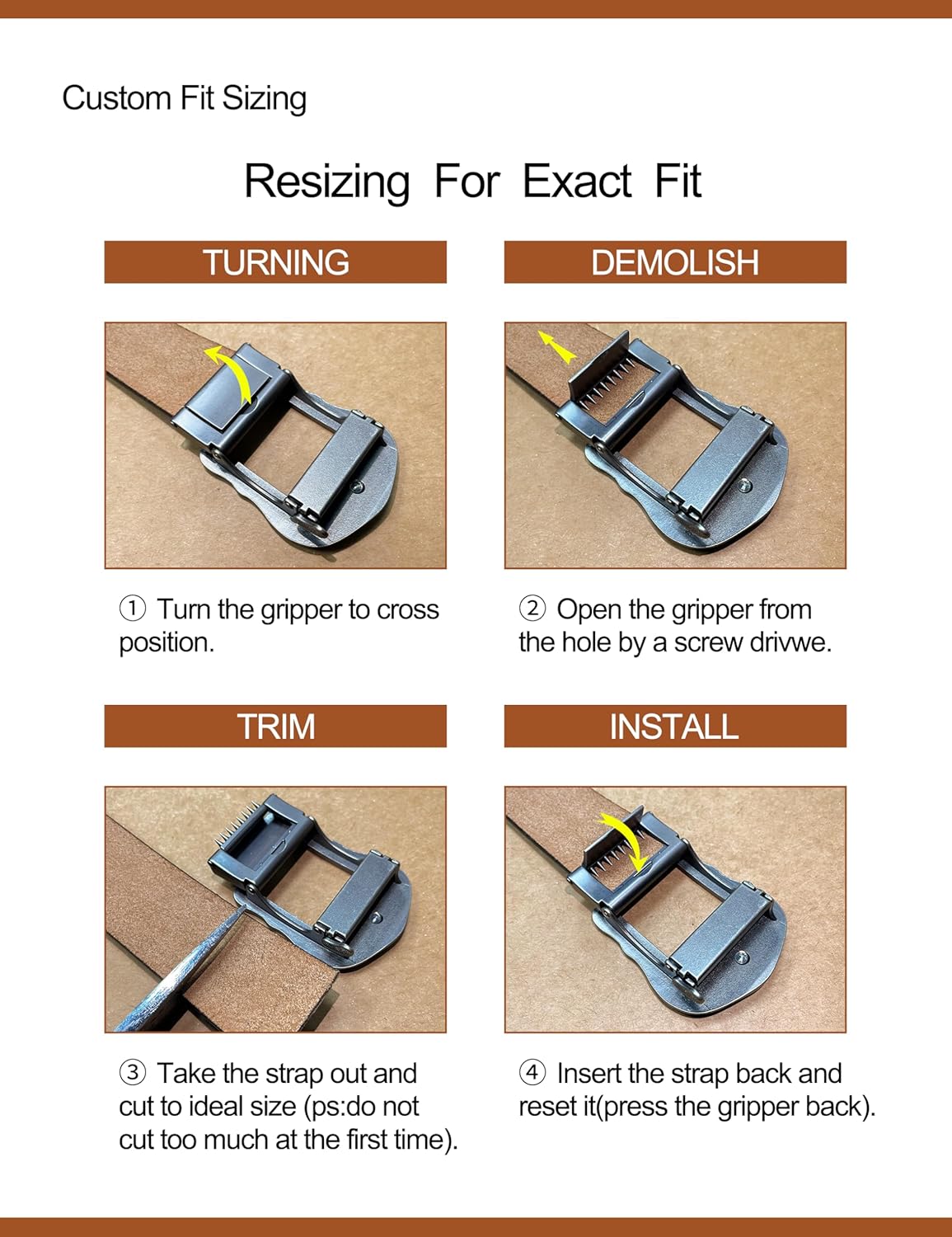 Custom Fit Sizing

Resizing For Exact Fit

TURNING

① Turn the gripper to cross position.

DEMOLISH

② Open the gripper from the hole by a screw drivwe.

TRIM

③ Take the strap out and cut to ideal size (ps:do not cut too much at the first time).

INSTALL

④ Insert the strap back and reset it(press the gripper back).