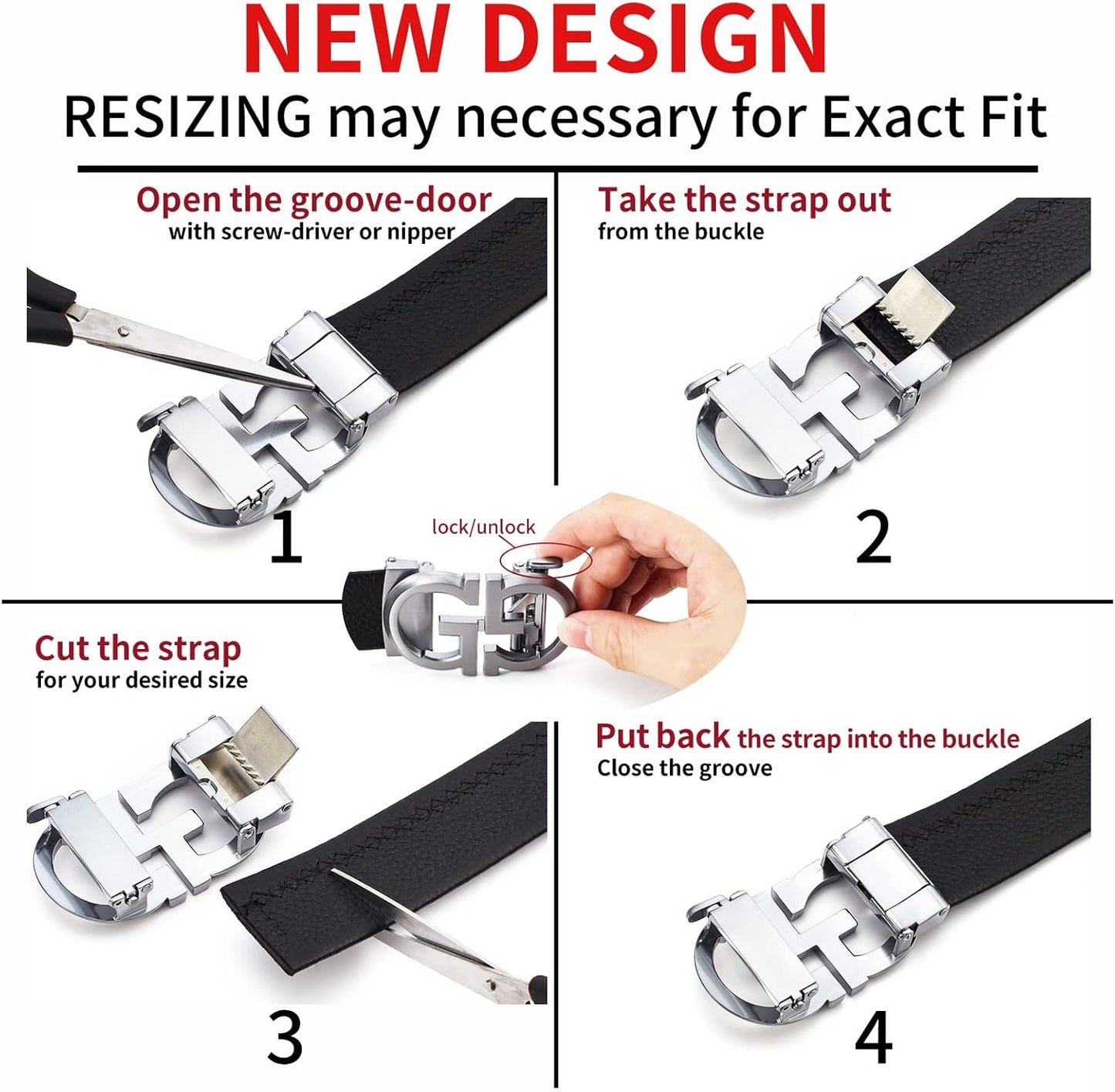 NEW DESIGN
RESIZING may necessary for Exact Fit

Open the groove-door
with screw-driver or nipper

1

Take the strap out
from the buckle

2

lock/unlock

Cut the strap
for your desired size

3

Put back the strap into the buckle
Close the groove

4