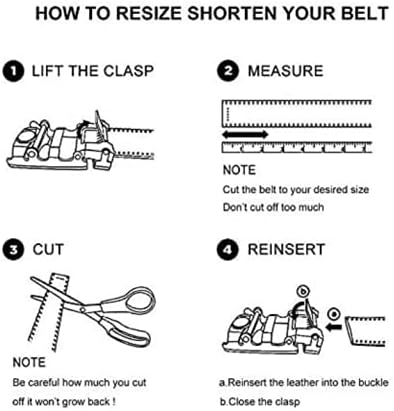 HOW TO RESIZE SHORTEN YOUR BELT

1 LIFT THE CLASP

2 MEASURE

NOTE
Cut the belt to your desired size
Don't cut off too much

3 CUT

NOTE
Be careful how much you cut off it won't grow back !

4 REINSERT

b

a

a.Reinsert the leather into the buckle
b.Close the clasp